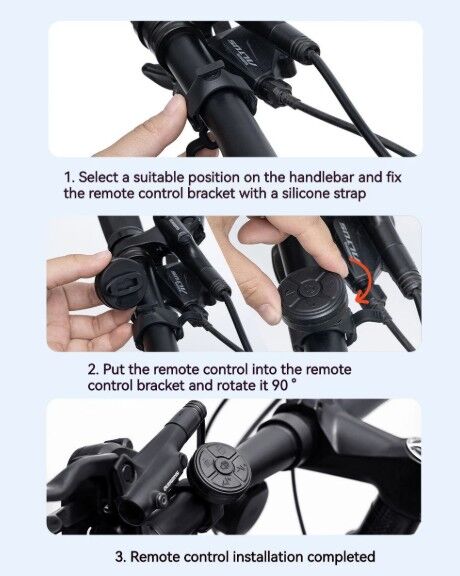 1. Select a suitable position on the handlebar and fix the remote control bracket with a silicone strap

2. Put the remote control into the remote control bracket and rotate it 90 °

3. Remote control installation completed