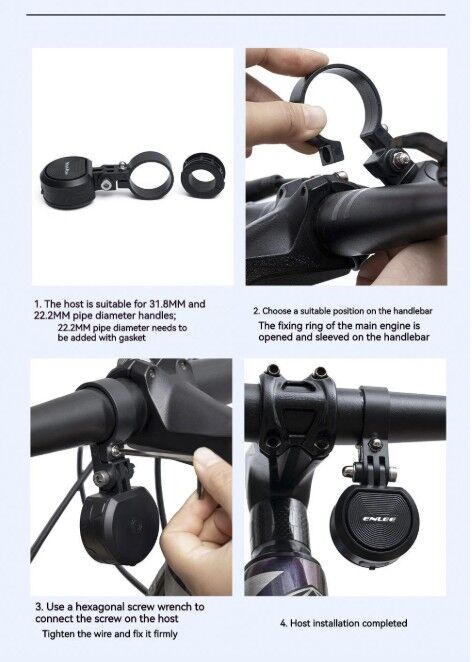 1. The host is suitable for 31.8MM and 22.2MM pipe diameter handles;
22.2MM pipe diameter needs to be added with gasket

2. Choose a suitable position on the handlebar
The fixing ring of the main engine is opened and sleeved on the handlebar

ENLEE

3. Use a hexagonal screw wrench to connect the screw on the host
Tighten the wire and fix it firmly

4. Host installation completed