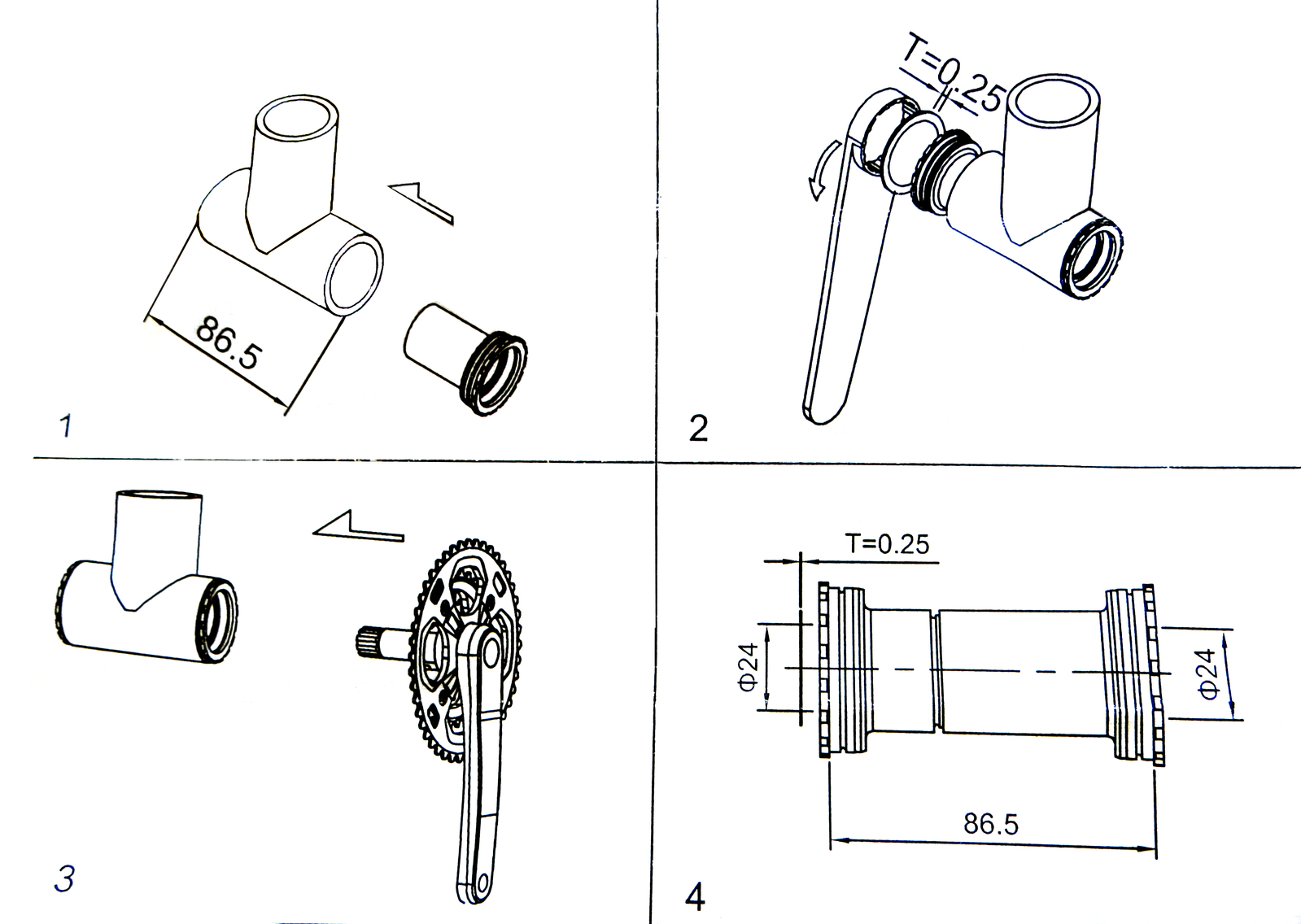 86.5

1

T=0.25

2

3

T=0.25

Φ24

Φ24

86.5

4