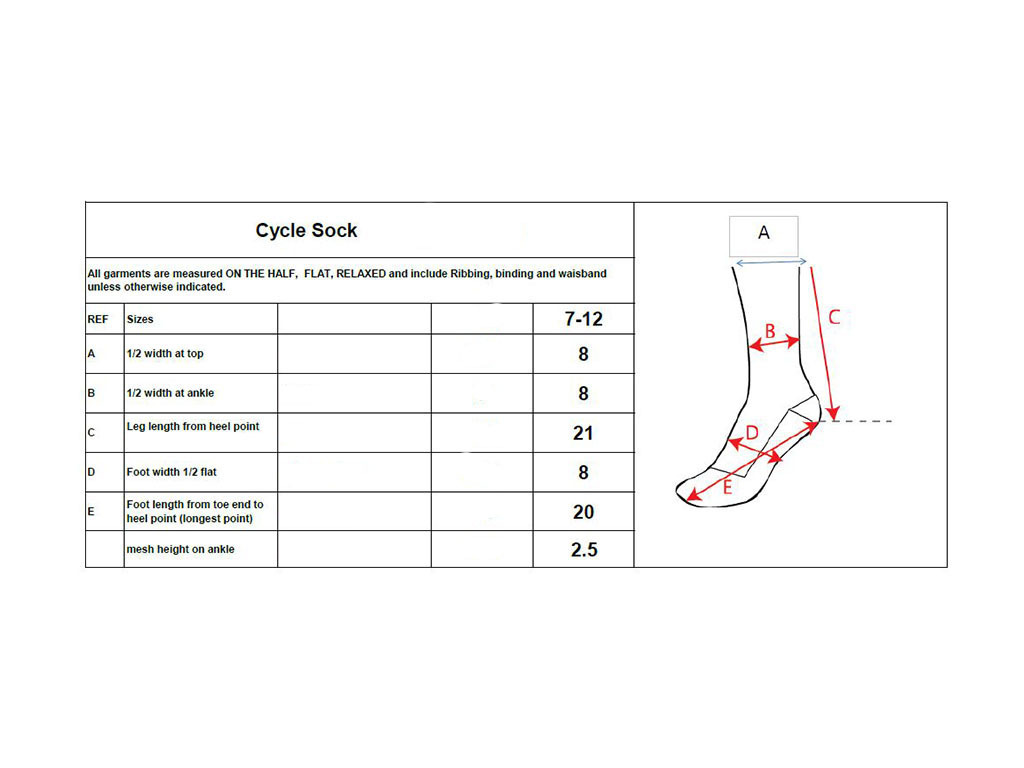 Cycle Sock

All garments are measured ON THE HALF, FLAT, RELAXED and include Ribbing, binding and waisband unless otherwise indicated.

| REF | Sizes | | | 7-12 |
|---|---|---|---|---|
| A | 1/2 width at top | | | 8 |
| B | 1/2 width at ankle | | | 8 |
| C | Leg length from heel point | | | 21 |
| D | Foot width 1/2 flat | | | 8 |
| E | Foot length from toe end to heel point (longest point) | | | 20 |
| | mesh height on ankle | | | 2.5 |

A
B
C
D
E